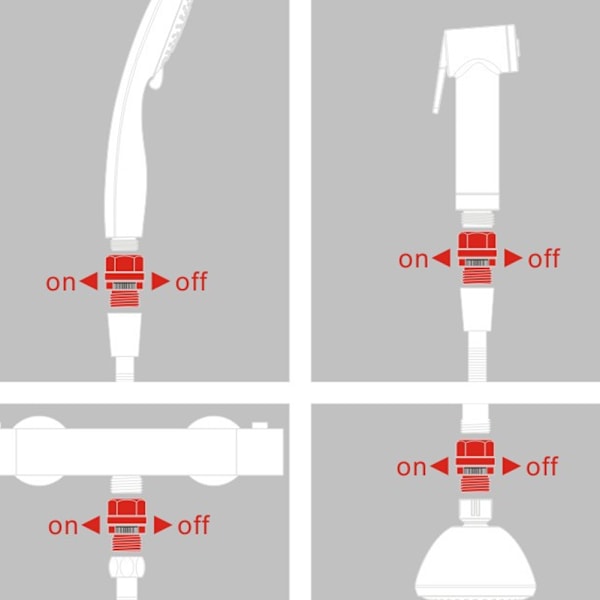 on off

on off

on off

on off