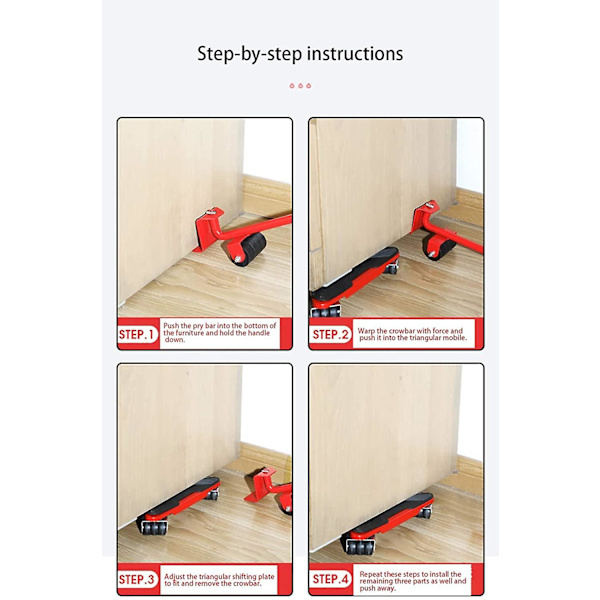 Step-by-step instructions

STEP.1 Push the pry bar into the bottom of the furniture and hold the handle down.

STEP.2 Warp the crowbar with force and push it into the triangular mobile.

STEP.3 Adjust the triangular shifting plate to fit and remove the crowbar.

STEP.4 Repeat these steps to install the remaining three parts as well and push away.