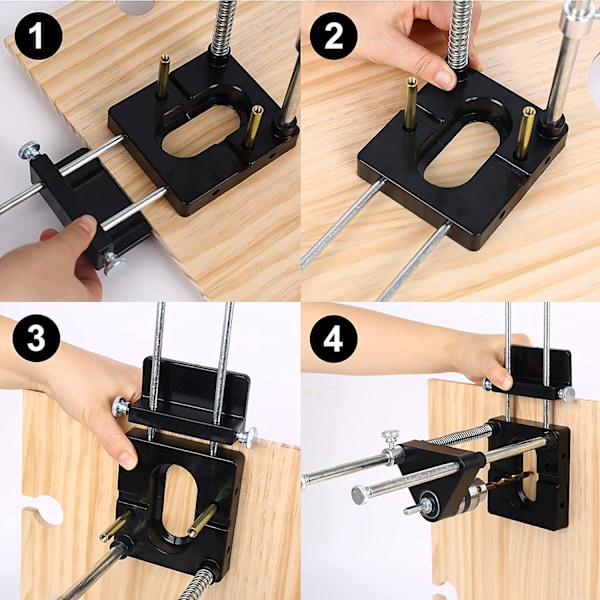 1

2

3

4