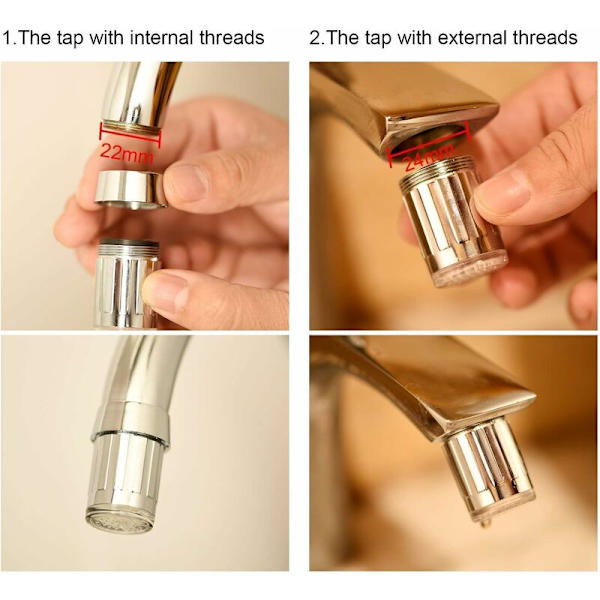 1.The tap with internal threads

22mm

2.The tap with external threads

24mm