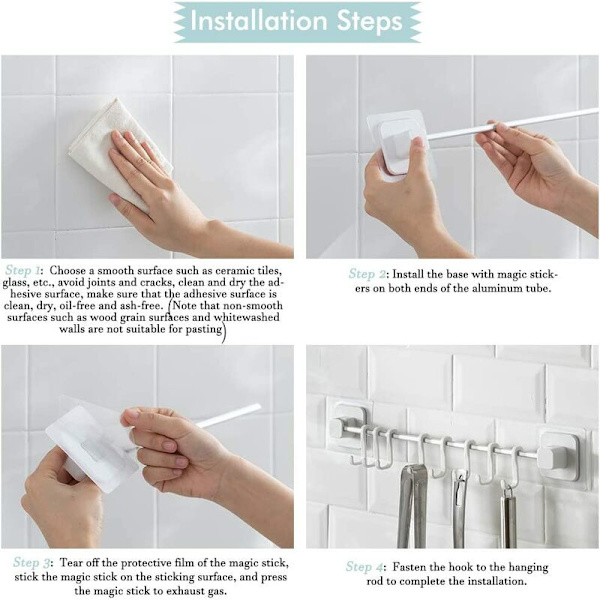 Installation Steps

Step 1: Choose a smooth surface such as ceramic tiles, glass, etc., avoid joints and cracks, clean and dry the adhesive surface, make sure that the adhesive surface is clean, dry, oil-free and ash-free. (Note that non-smooth surfaces such as wood grain surfaces and whitewashed walls are not suitable for pasting)

Step 2: Install the base with magic stickers on both ends of the aluminum tube.

Step 3: Tear off the protective film of the magic stick, stick the magic stick on the sticking surface, and press the magic stick to exhaust gas.

Step 4: Fasten the hook to the hanging rod to complete the installation.