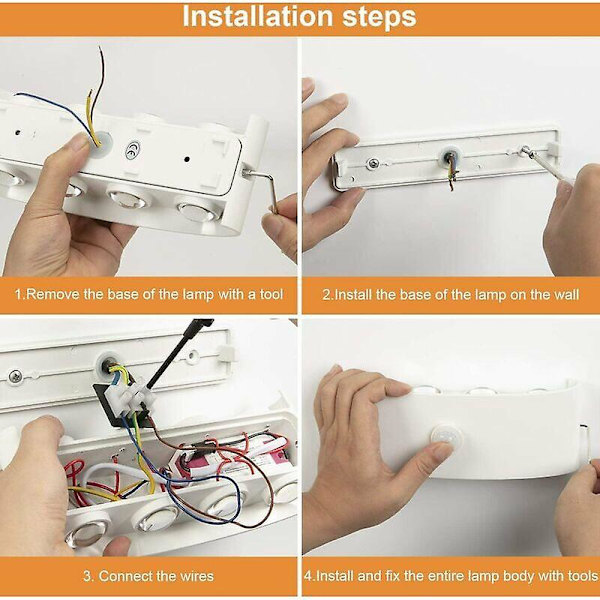 Installation steps

1.Remove the base of the lamp with a tool

2.Install the base of the lamp on the wall

3. Connect the wires

4.Install and fix the entire lamp body with tools