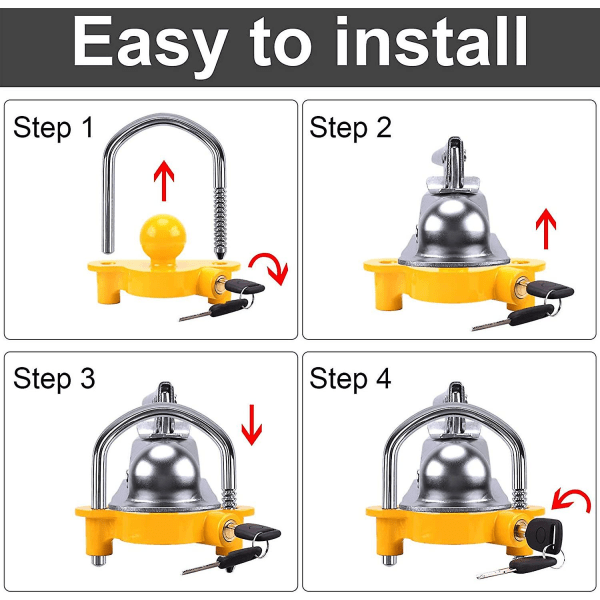 Easy to install

Step 1

Step 2

Step 3

Step 4