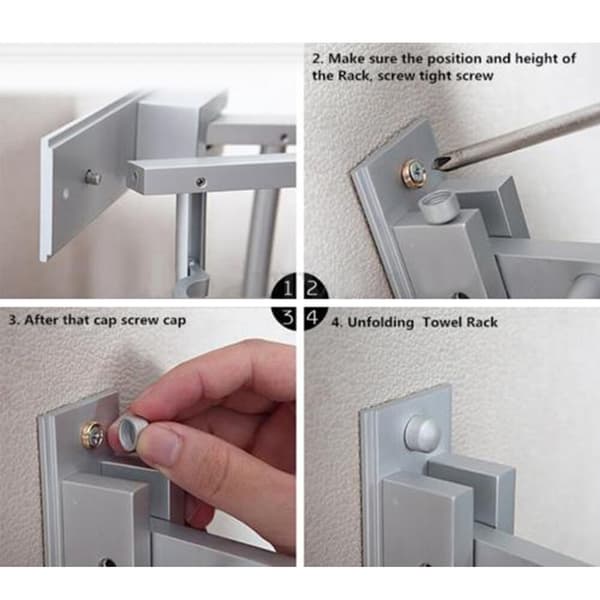 2. Make sure the position and height of the Rack, screw tight screw

1 2
3 4

3. After that cap screw cap

4. Unfolding Towel Rack