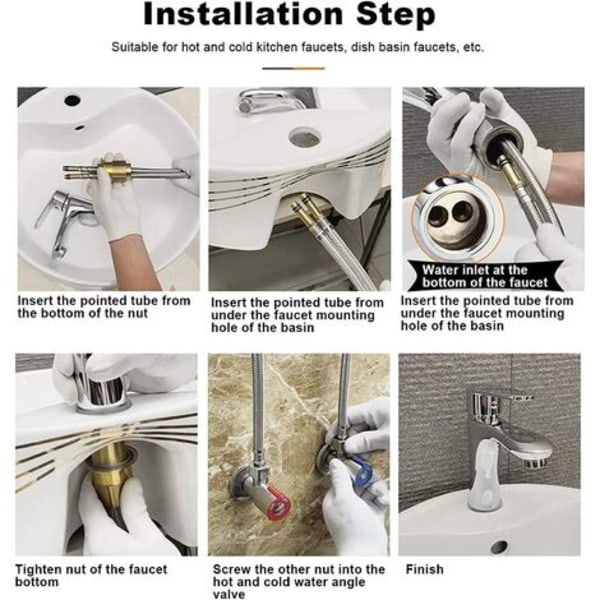 Installation Step

Suitable for hot and cold kitchen faucets, dish basin faucets, etc.

Insert the pointed tube from the bottom of the nut

Insert the pointed tube from under the faucet mounting hole of the basin

Water inlet at the bottom of the faucet

Insert the pointed tube from under the faucet mounting hole of the basin

Tighten nut of the faucet bottom

Screw the other nut into the hot and cold water angle valve

Finish