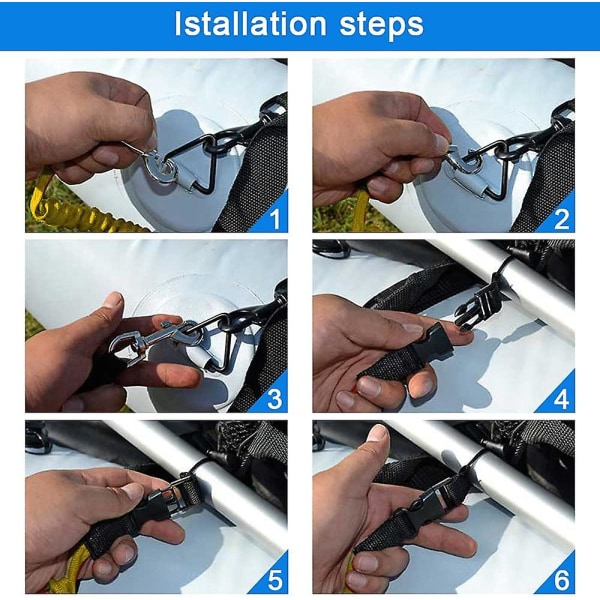 Istallation steps

1

2

3

4

5

6