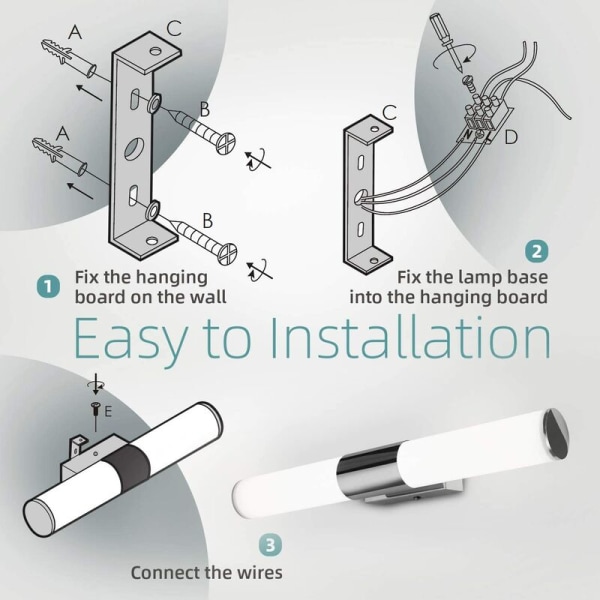 A
C
B
A
B
1 Fix the hanging board on the wall

C
N L
D
2 Fix the lamp base into the hanging board

Easy to Installation

E

3 Connect the wires