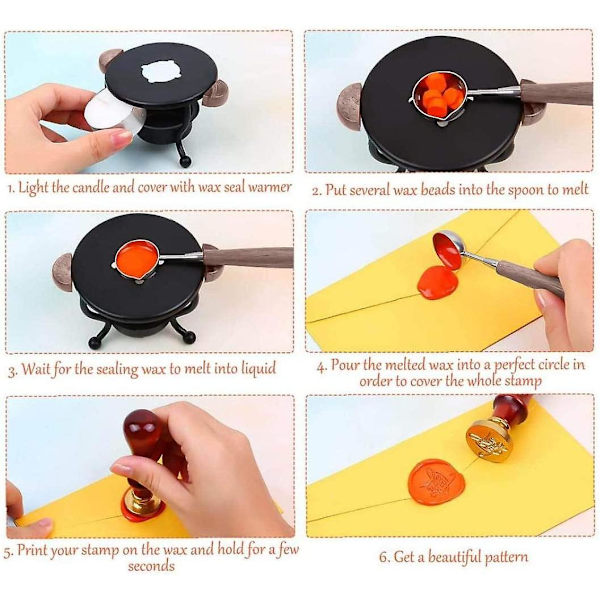 1. Light the candle and cover with wax seal warmer

2. Put several wax beads into the spoon to melt

3. Wait for the sealing wax to melt into liquid

4. Pour the melted wax into a perfect circle in order to cover the whole stamp

5. Print your stamp on the wax and hold for a few seconds

6. Get a beautiful pattern