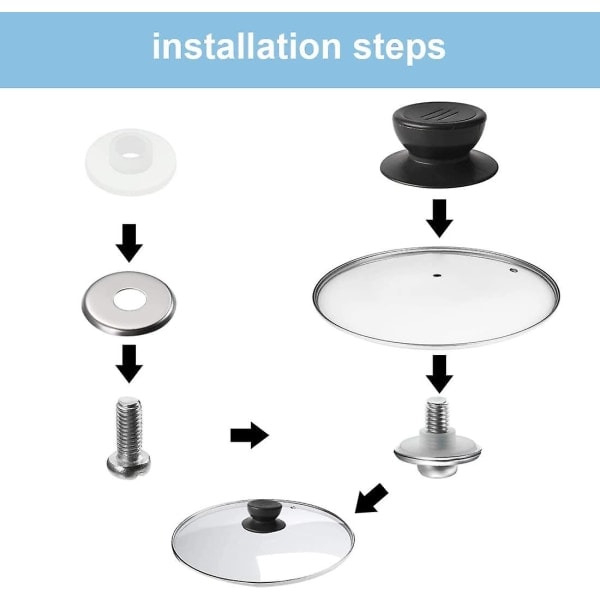 installation steps