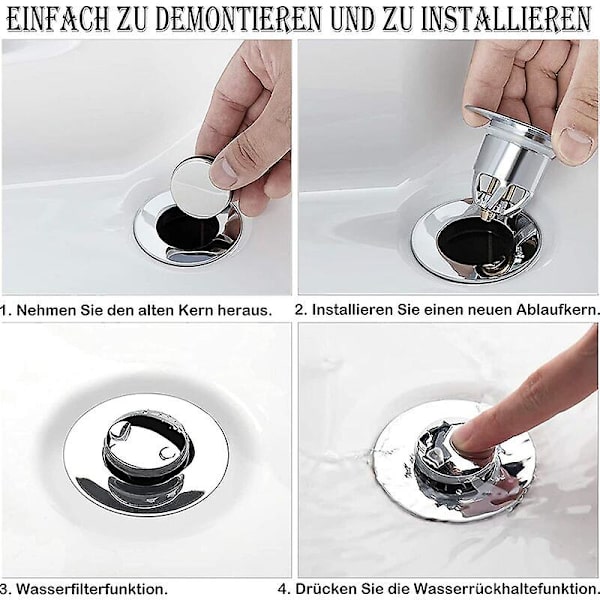 EINFACH ZU DEMONTIEREN UND ZU INSTALLIEREN

1. Nehmen Sie den alten Kern heraus.

2. Installieren Sie einen neuen Ablaufkern.

3. Wasserfilterfunktion.

4. Drücken Sie die Wasserrückhaltefunktion.