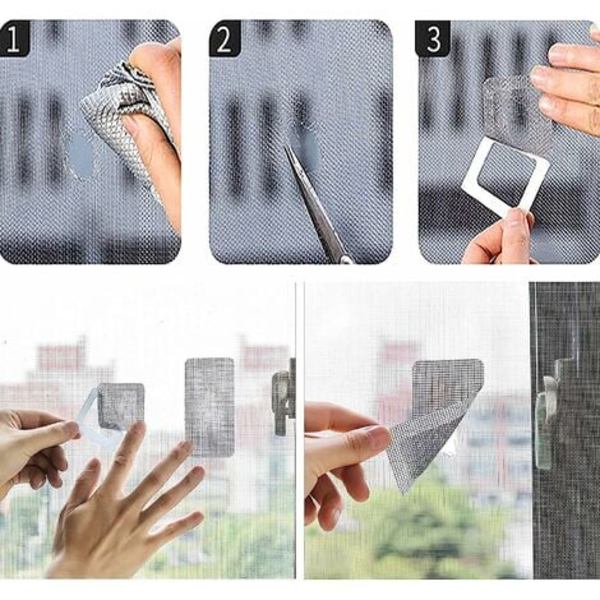 1
2
3