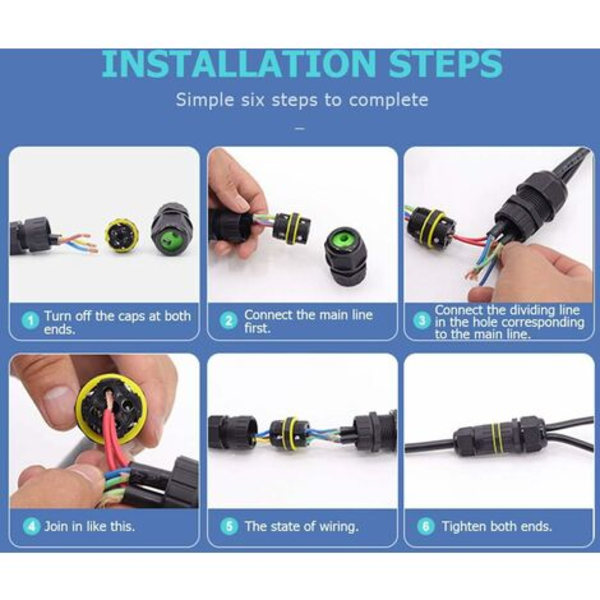 INSTALLATION STEPS

Simple six steps to complete

1 Turn off the caps at both ends.

2 Connect the main line first.

3 Connect the dividing line in the hole corresponding to the main line.

4 Join in like this.

5 The state of wiring.

6 Tighten both ends.