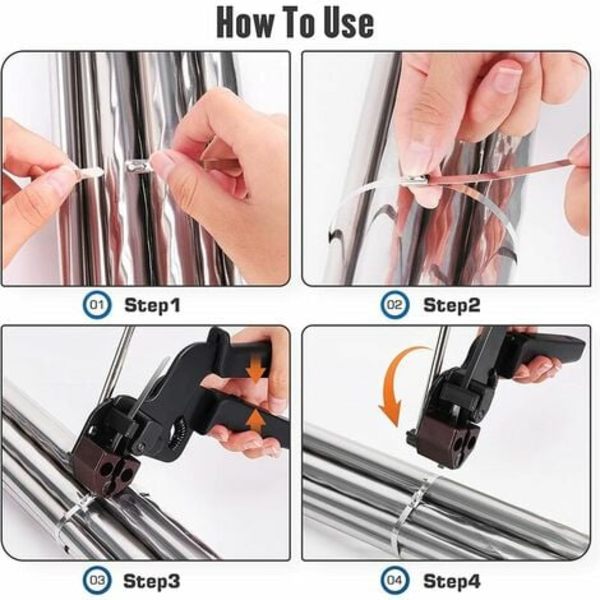 How To Use

01 Step1

02 Step2

03 Step3

04 Step4