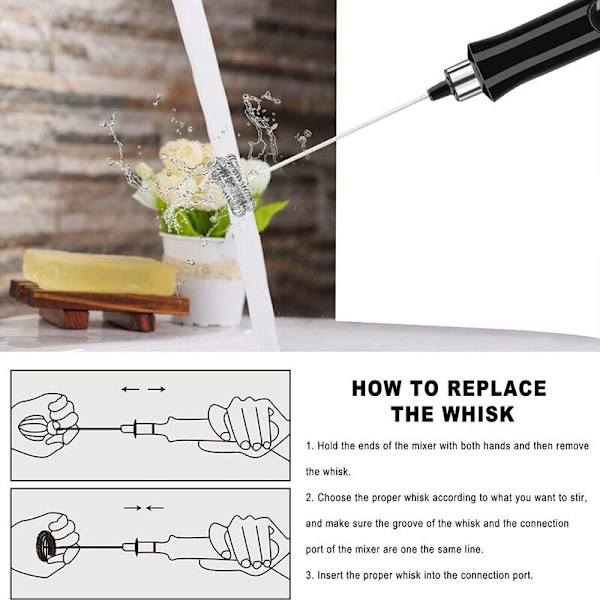 HOW TO REPLACE THE WHISK

1. Hold the ends of the mixer with both hands and then remove the whisk.

2. Choose the proper whisk according to what you want to stir, and make sure the groove of the whisk and the connection port of the mixer are one the same line.

3. Insert the proper whisk into the connection port.