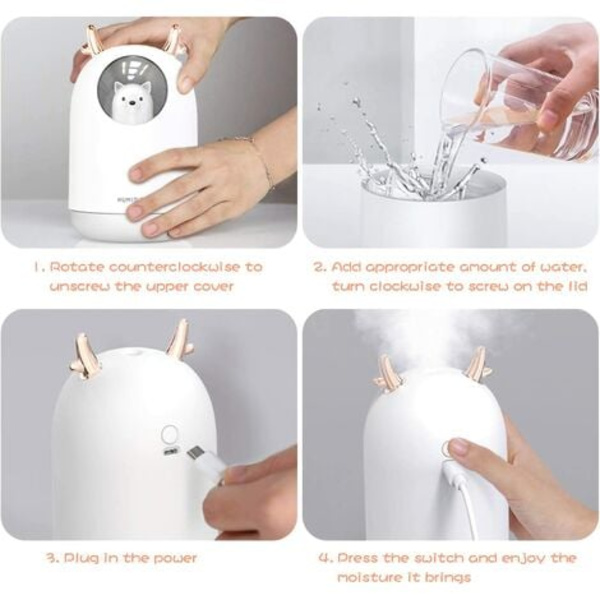 1. Rotate counterclockwise to unscrew the upper cover

2. Add appropriate amount of water, turn clockwise to screw on the lid

3. Plug in the power

4. Press the switch and enjoy the moisture it brings