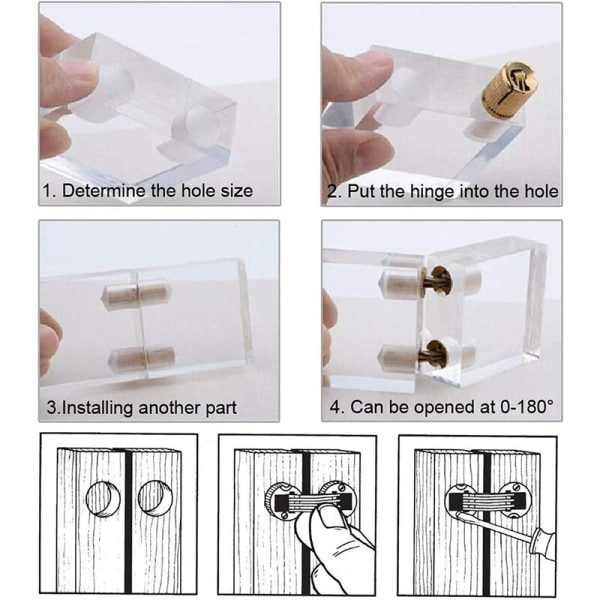 1. Determine the hole size

2. Put the hinge into the hole

3.Installing another part

4. Can be opened at 0-180°