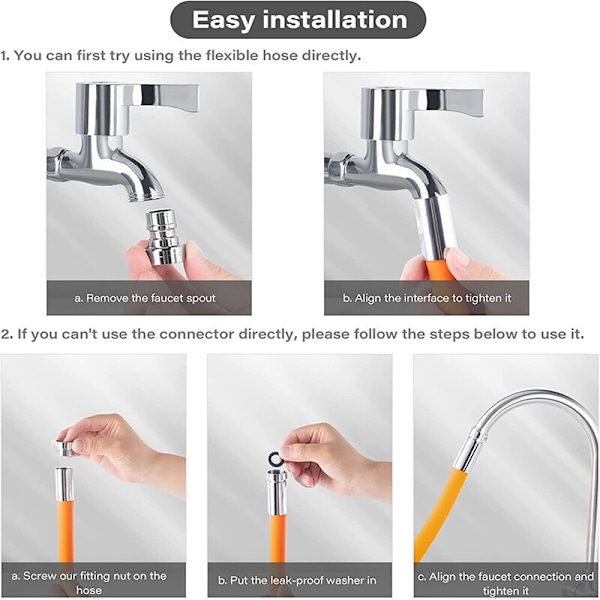 Easy installation

1. You can first try using the flexible hose directly.

a. Remove the faucet spout

b. Align the interface to tighten it

2. If you can't use the connector directly, please follow the steps below to use it.

a. Screw our fitting nut on the hose

b. Put the leak-proof washer in

c. Align the faucet connection and tighten it