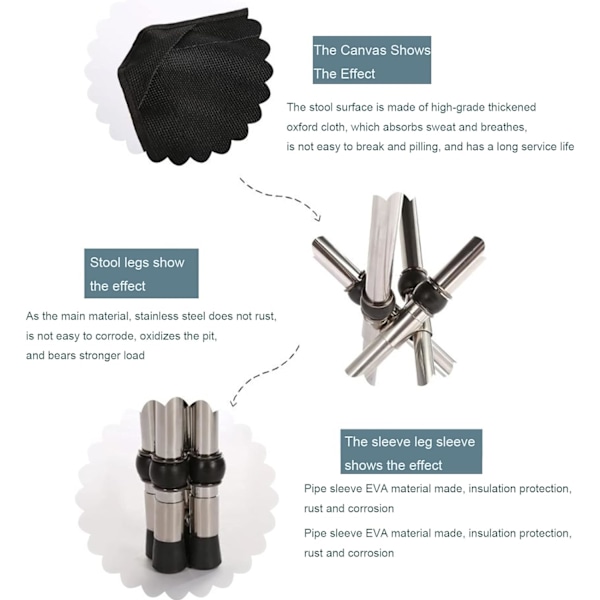 The Canvas Shows The Effect

The stool surface is made of high-grade thickened oxford cloth, which absorbs sweat and breathes, is not easy to break and pilling, and has a long service life

Stool legs show the effect

As the main material, stainless steel does not rust, is not easy to corrode, oxidizes the pit, and bears stronger load

The sleeve leg sleeve shows the effect

Pipe sleeve EVA material made, insulation protection, rust and corrosion

Pipe sleeve EVA material made, insulation protection, rust and corrosion