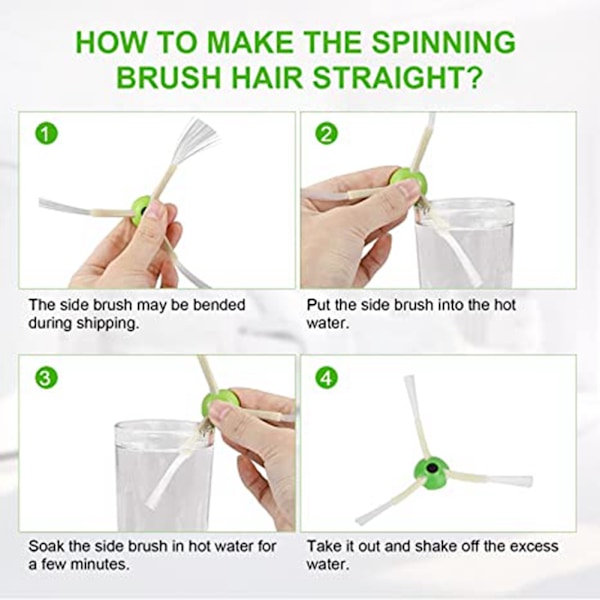 HOW TO MAKE THE SPINNING BRUSH HAIR STRAIGHT?

1

The side brush may be bended during shipping.

2

Put the side brush into the hot water.

3

Soak the side brush in hot water for a few minutes.

4

Take it out and shake off the excess water.