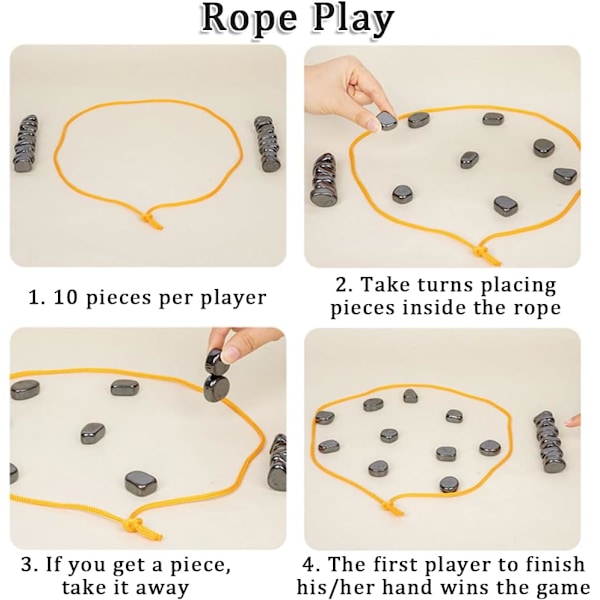 Rope Play

1. 10 pieces per player

2. Take turns placing pieces inside the rope

3. If you get a piece, take it away

4. The first player to finish his/her hand wins the game