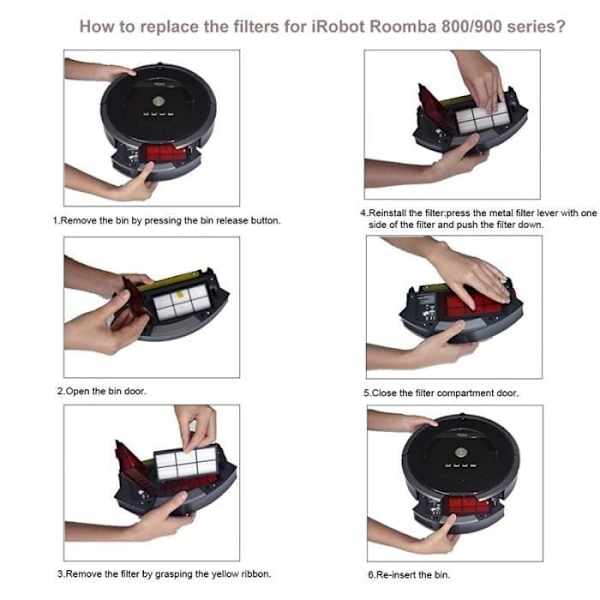 How to replace the filters for iRobot Roomba 800/900 series?

1.Remove the bin by pressing the bin release button.

2.Open the bin door.

3.Remove the filter by grasping the yellow ribbon.

4.Reinstall the filter:press the metal filter lever with one side of the filter and push the filter down.

5.Close the filter compartment door.

6.Re-insert the bin.