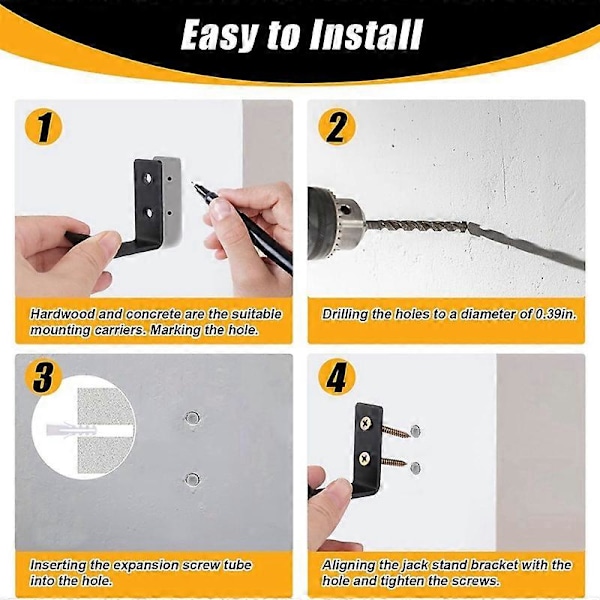 Easy to Install

1

Hardwood and concrete are the suitable mounting carriers. Marking the hole.

2

Drilling the holes to a diameter of 0.39in.

3

Inserting the expansion screw tube into the hole.

4

Aligning the jack stand bracket with the hole and tighten the screws.