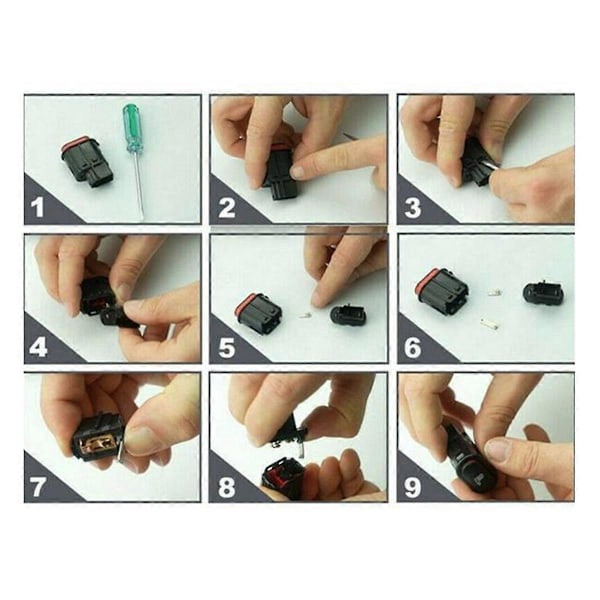 1
2
3
4
5
6
7
8
9