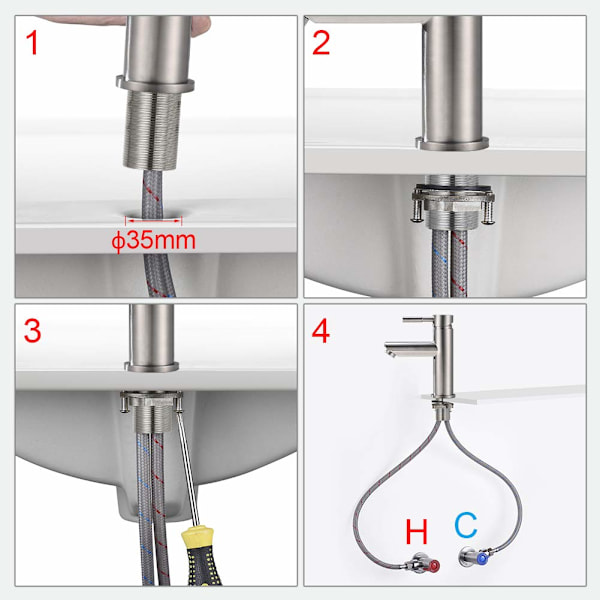 1

ϕ35mm

2

3

4

H

C