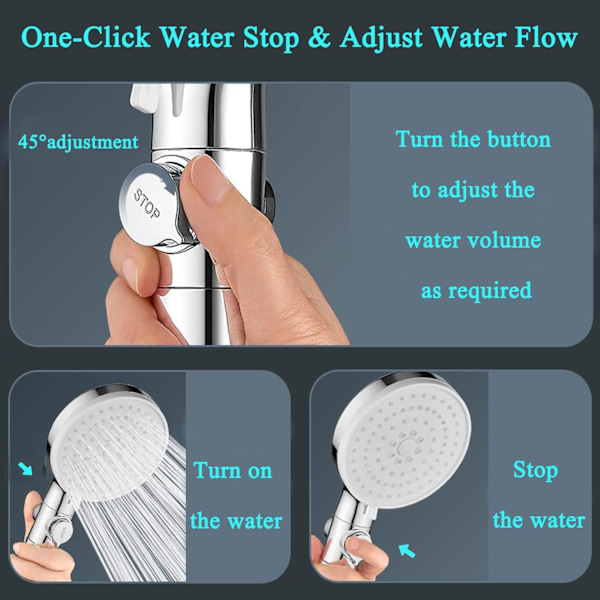 One-Click Water Stop & Adjust Water Flow

45°adjustment

STOP

Turn the button to adjust the water volume as required

Turn on the water

Stop the water