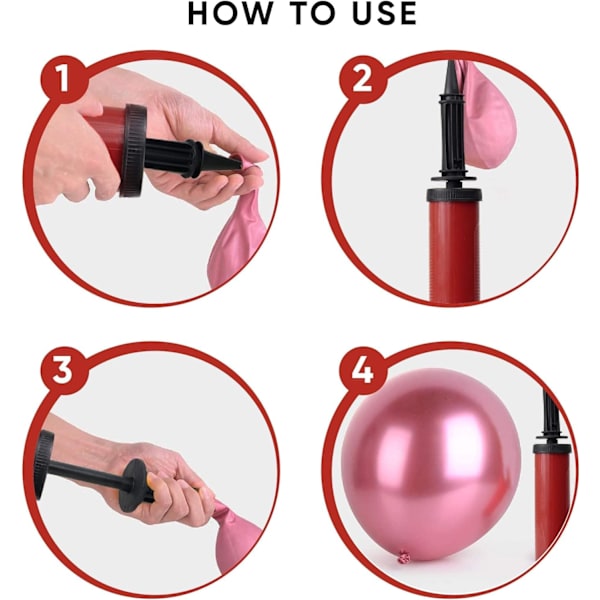 HOW TO USE

1

2

3

4