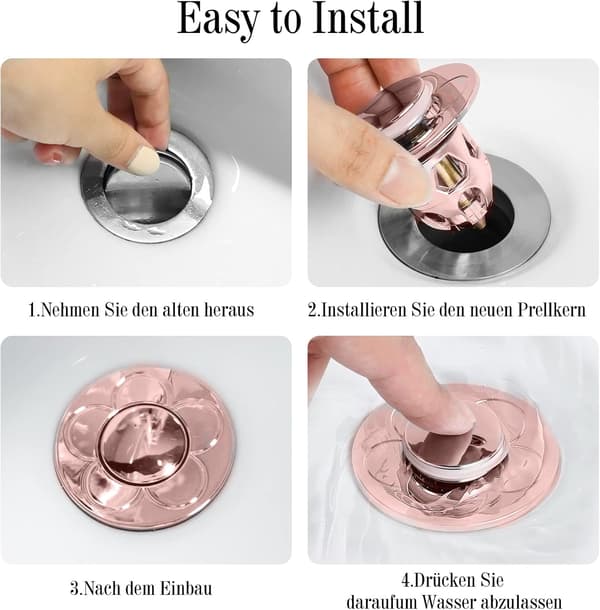 Easy to Install

1.Nehmen Sie den alten heraus

2.Installieren Sie den neuen Prellkern

3.Nach dem Einbau

4.Drücken Sie daraufum Wasser abzulassen