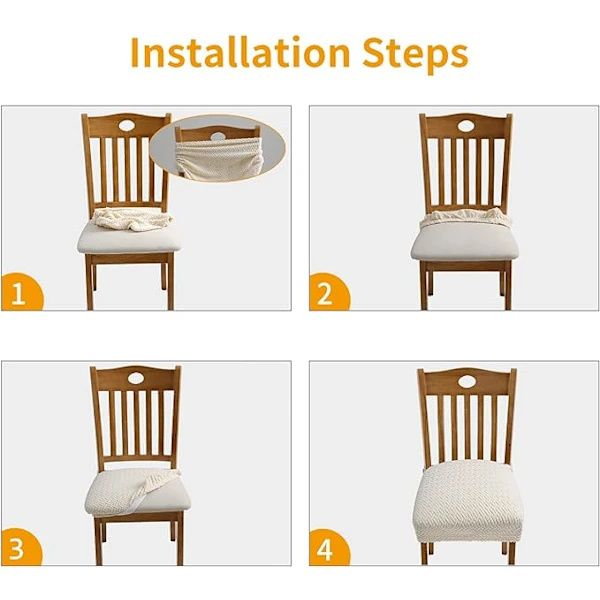 Installation Steps

1

2

3

4