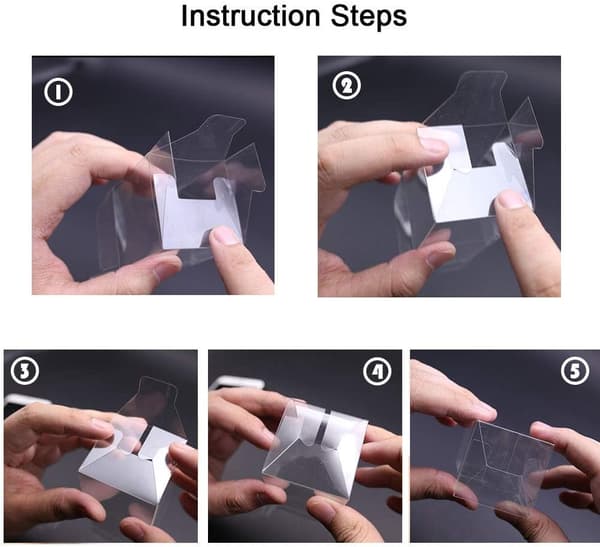 Instruction Steps

1

2

3

4

5