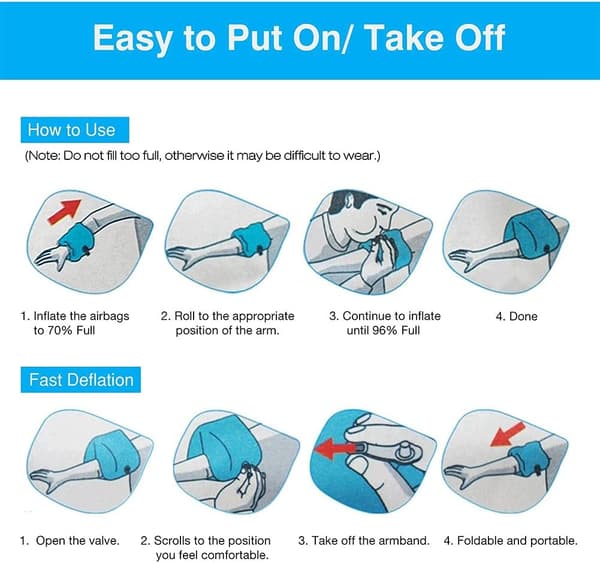 Easy to Put On/ Take Off

How to Use

(Note: Do not fill too full, otherwise it may be difficult to wear.)

1. Inflate the airbags to 70% Full

2. Roll to the appropriate position of the arm.

3. Continue to inflate until 96% Full

4. Done

Fast Deflation

1. Open the valve.

2. Scrolls to the position you feel comfortable.

3. Take off the armband.

4. Foldable and portable.