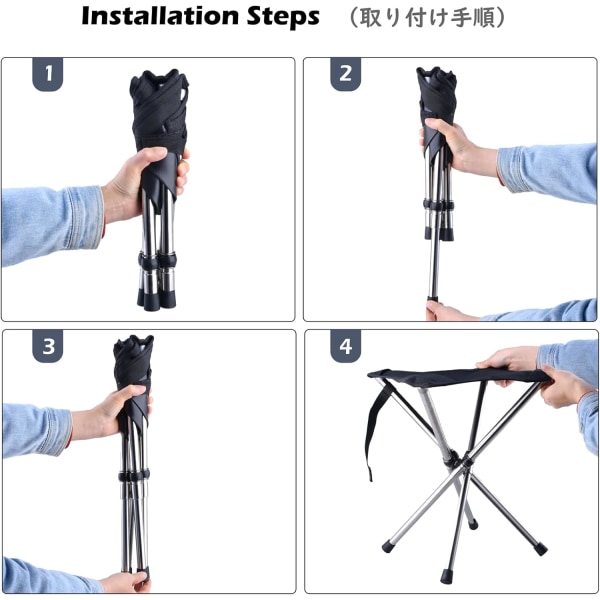 Installation Steps （取り付け手順）

1

2

3

4