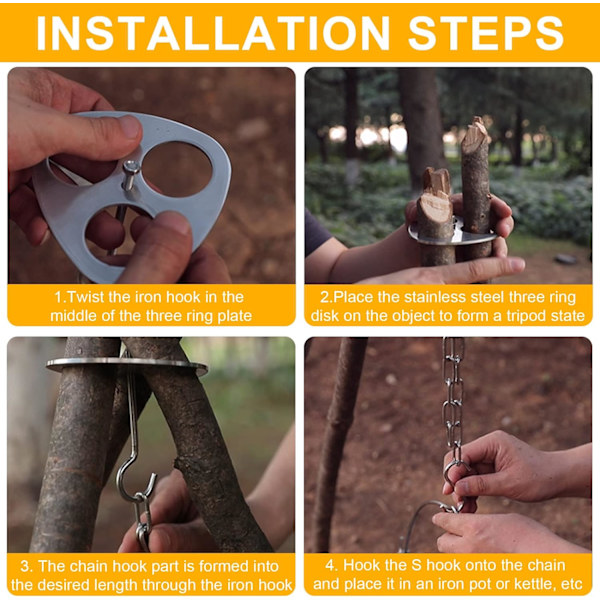 INSTALLATION STEPS

1.Twist the iron hook in the middle of the three ring plate

2.Place the stainless steel three ring disk on the object to form a tripod state

3. The chain hook part is formed into the desired length through the iron hook

4. Hook the S hook onto the chain and place it in an iron pot or kettle, etc