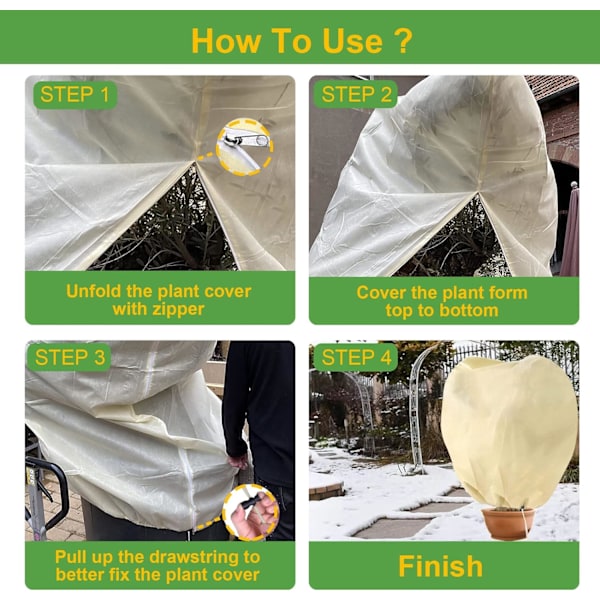 How To Use ?

STEP 1

Unfold the plant cover with zipper

STEP 2

Cover the plant form top to bottom

STEP 3

Pull up the drawstring to better fix the plant cover

STEP 4

Finish