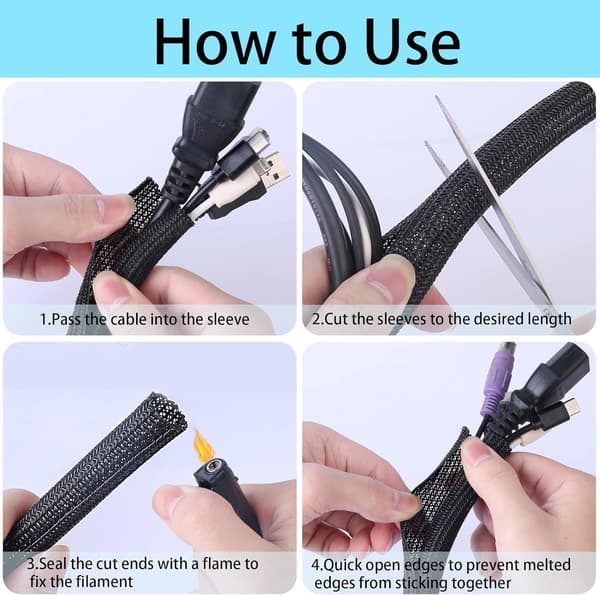 How to Use

1.Pass the cable into the sleeve

2.Cut the sleeves to the desired length

3.Seal the cut ends with a flame to fix the filament

4.Quick open edges to prevent melted edges from sticking together