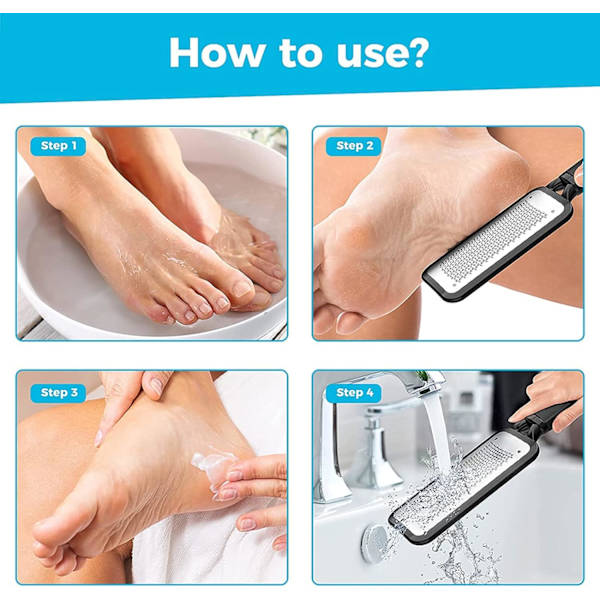 How to use?

Step 1

Step 2

Step 3

Step 4