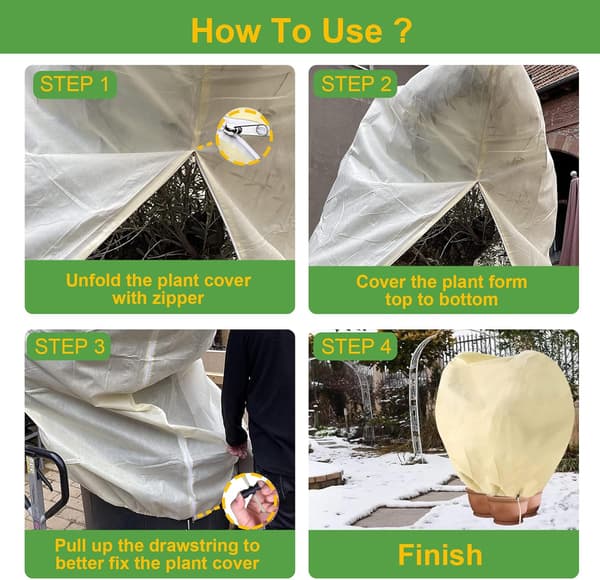 How To Use ?

STEP 1

Unfold the plant cover with zipper

STEP 2

Cover the plant form top to bottom

STEP 3

Pull up the drawstring to better fix the plant cover

STEP 4

Finish