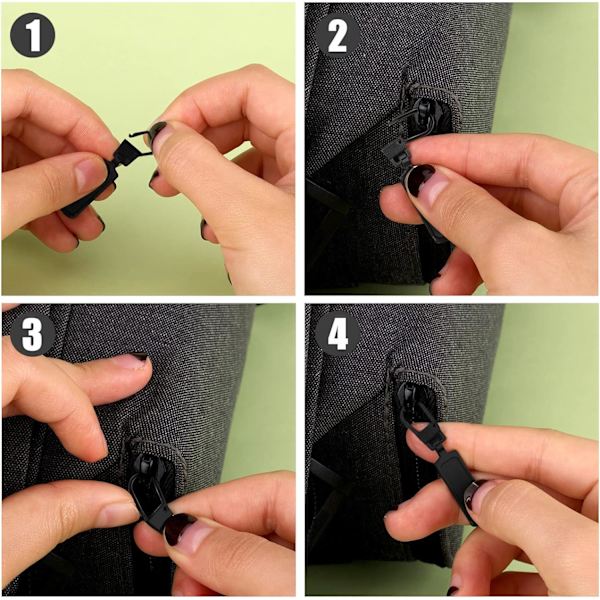 1
2
3
4