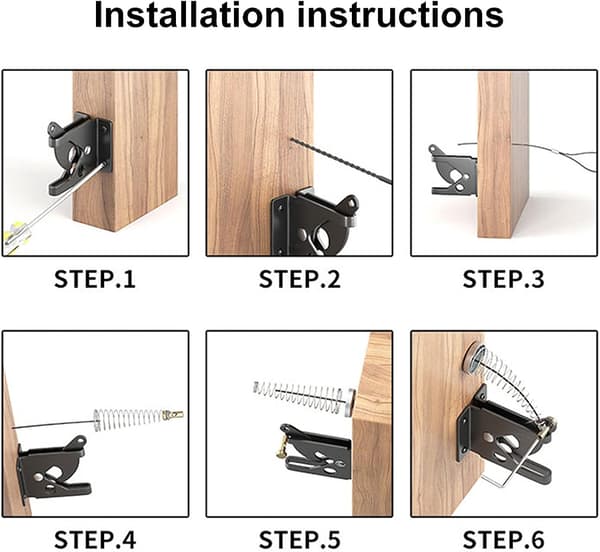 Installation instructions

STEP.1

STEP.2

STEP.3

STEP.4

STEP.5

STEP.6