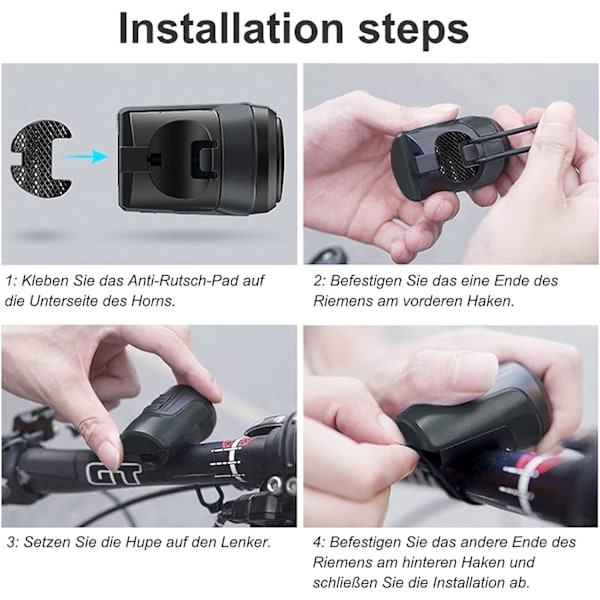 Installation steps

1: Kleben Sie das Anti-Rutsch-Pad auf die Unterseite des Horns.

2: Befestigen Sie das eine Ende des Riemens am vorderen Haken.

GT

3: Setzen Sie die Hupe auf den Lenker.

4: Befestigen Sie das andere Ende des Riemens am hinteren Haken und schließen Sie die Installation ab.