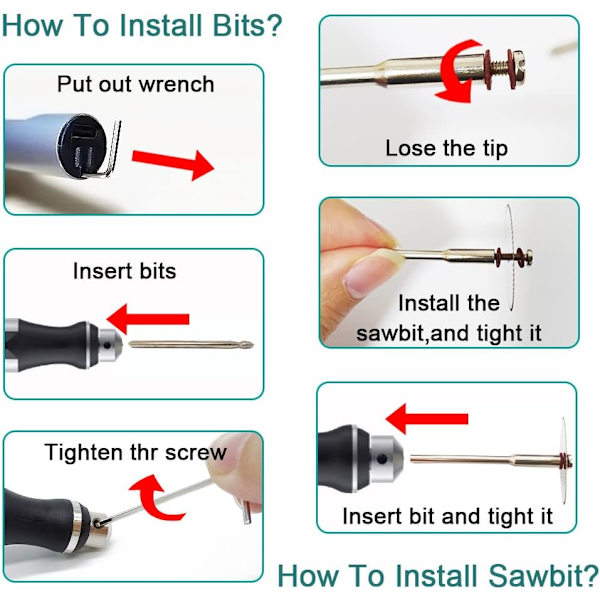 How To Install Bits?

Put out wrench

Insert bits

Tighten thr screw

Lose the tip

Install the sawbit,and tight it

Insert bit and tight it

How To Install Sawbit?