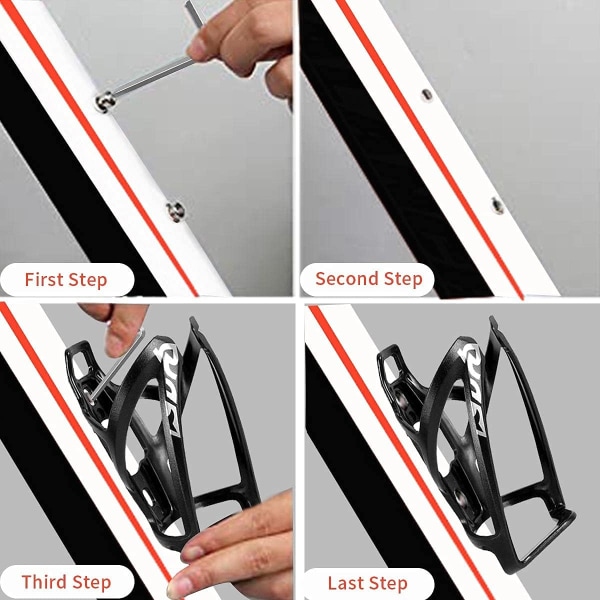 First Step

Second Step

Third Step

Last Step