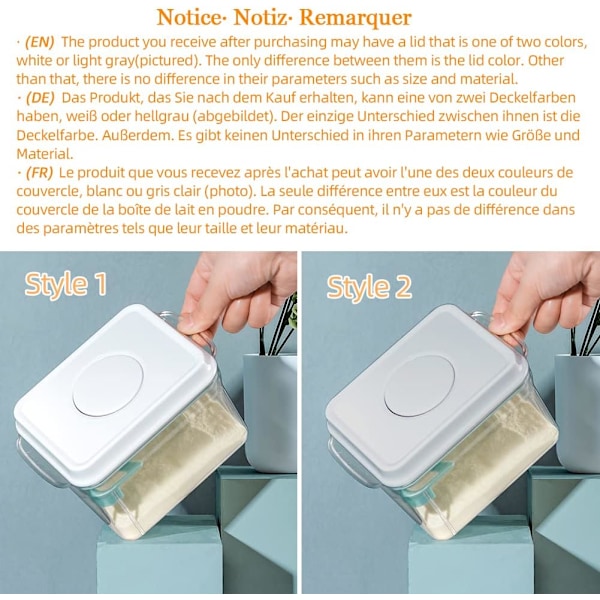 Notice· Notiz· Remarquer

· (EN) The product you receive after purchasing may have a lid that is one of two colors, white or light gray(pictured). The only difference between them is the lid color. Other than that, there is no difference in their parameters such as size and material.

· (DE) Das Produkt, das Sie nach dem Kauf erhalten, kann eine von zwei Deckelfarben haben, weiß oder hellgrau (abgebildet). Der einzige Unterschied zwischen ihnen ist die Deckelfarbe. Außerdem. Es gibt keinen Unterschied in ihren Parametern wie Größe und Material.

· (FR) Le produit que vous recevez après l'achat peut avoir l'une des deux couleurs de couvercle, blanc ou gris clair (photo). La seule différence entre eux est la couleur du couvercle de la boîte de lait en poudre. Par conséquent, il n'y a pas de différence dans des paramètres tels que leur taille et leur matériau.

Style 1

Style 2