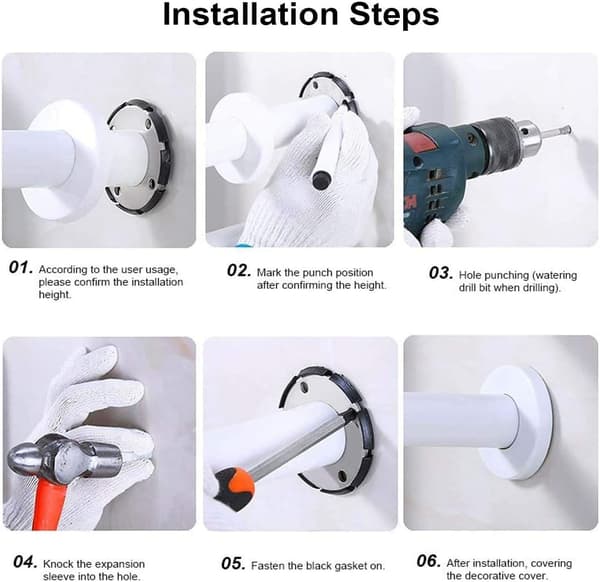 Installation Steps

01. According to the user usage, please confirm the installation height.

02. Mark the punch position after confirming the height.

03. Hole punching (watering drill bit when drilling).

04. Knock the expansion sleeve into the hole.

05. Fasten the black gasket on.

06. After installation, covering the decorative cover.