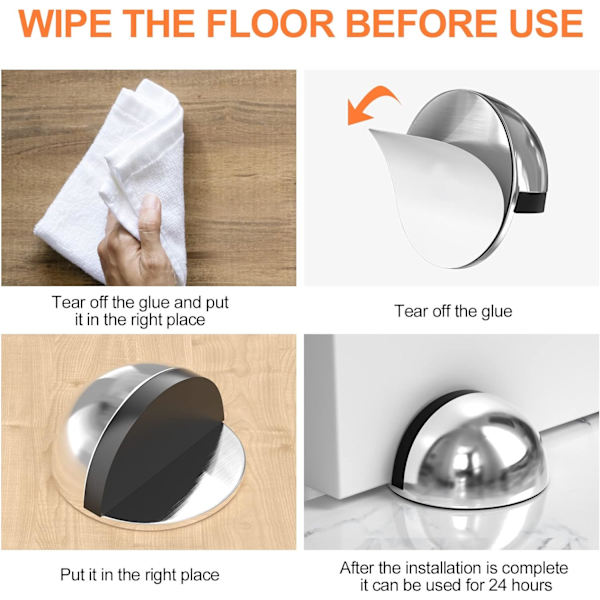 WIPE THE FLOOR BEFORE USE

Tear off the glue and put it in the right place

Tear off the glue

Put it in the right place

After the installation is complete it can be used for 24 hours