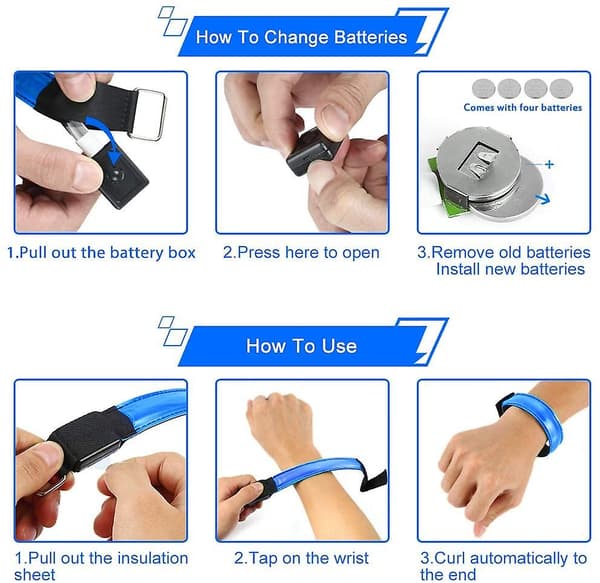 How To Change Batteries

Comes with four batteries

+

1.Pull out the battery box

2.Press here to open

3.Remove old batteries Install new batteries

How To Use

1.Pull out the insulation sheet

2.Tap on the wrist

3.Curl automatically to the end