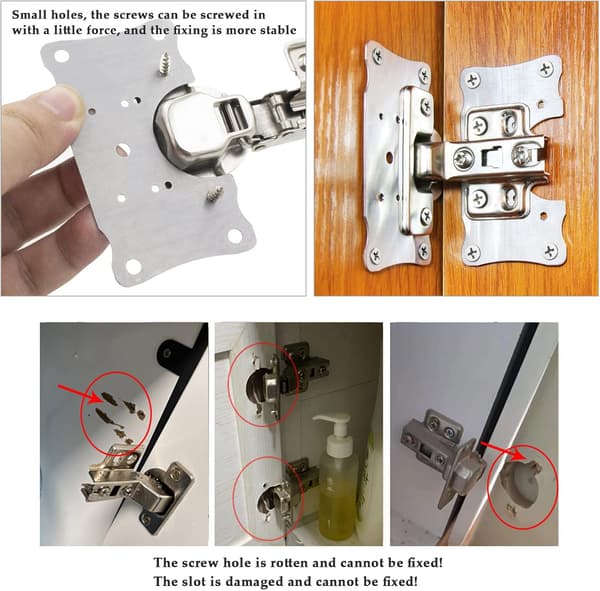 Small holes, the screws can be screwed in with a little force, and the fixing is more stable

The screw hole is rotten and cannot be fixed!
The slot is damaged and cannot be fixed!